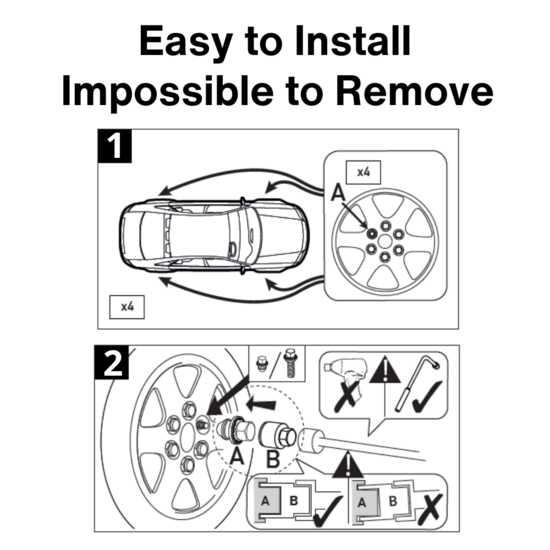 Easy to Install
Impossible to Remove

1

x4

A

x4

2

A

B

A B

A B